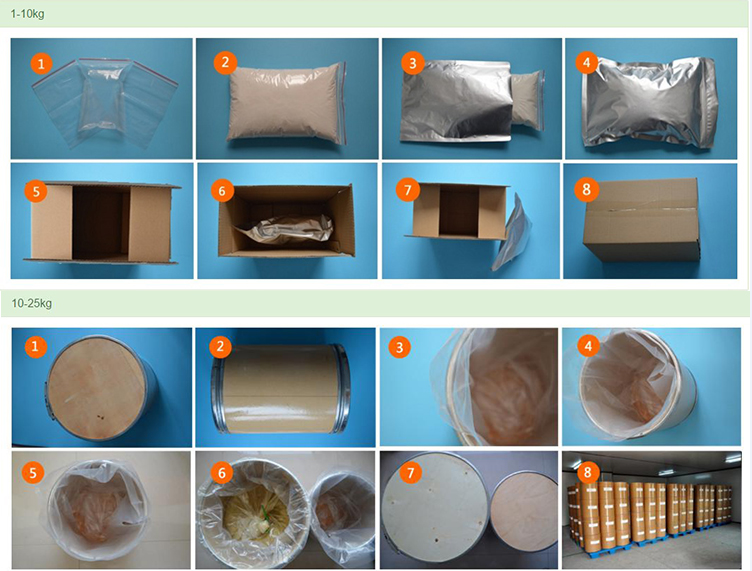 1-10kg

1
2
3
4
5
6
7
8

10-25kg

1
2
3
4
5
6
7
8